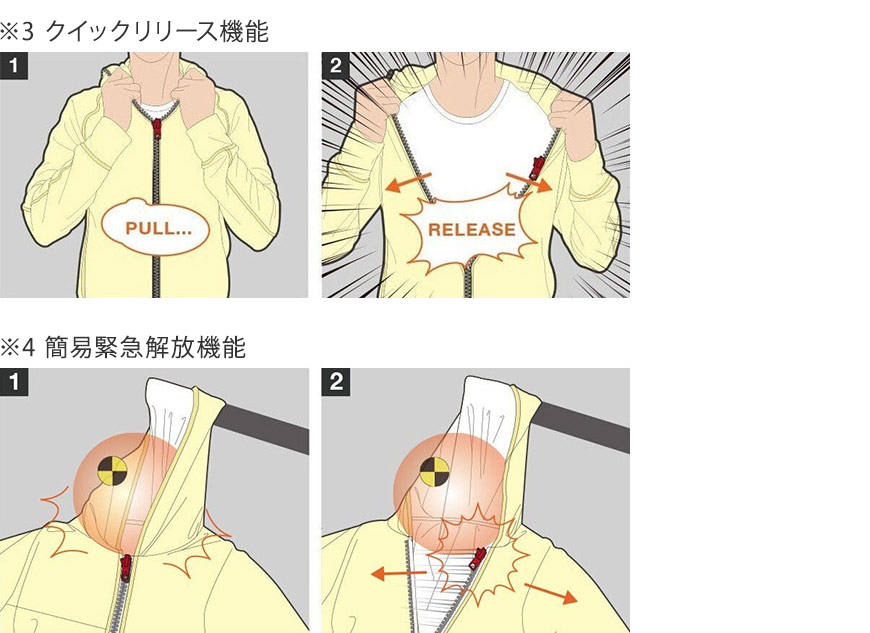 ※3 クイックリリース機能

1

PULL...

2

RELEASE

※4 簡易緊急解放機能

1

2