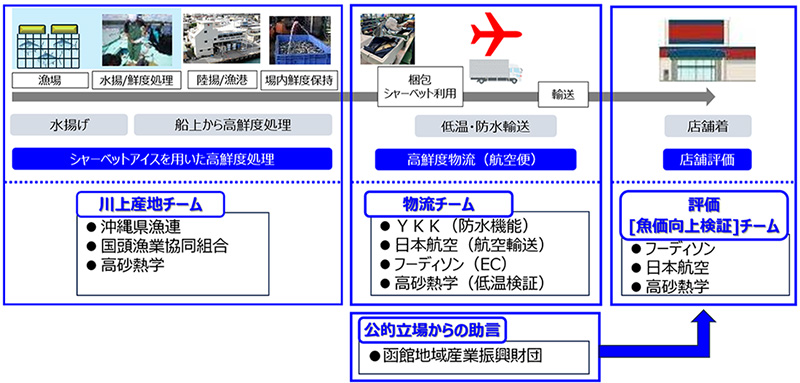 漁場

水揚/鮮度処理

陸揚/漁港

場内鮮度保持

水揚げ

船上から高鮮度処理

シャーベットアイスを用いた高鮮度処理

川上産地チーム

● 沖縄県漁連
● 国頭漁業協同組合
● 高砂熱学

梱包
シャーベット利用

輸送

低温・防水輸送

高鮮度物流（航空便）

物流チーム

● ＹＫＫ（防水機能）
● 日本航空（航空輸送）
● フーディソン（EC）
● 高砂熱学（低温検証）

店舗着

店舗評価

評価
[魚価向上検証]チーム

● フーディソン
● 日本航空
● 高砂熱学

公的立場からの助言

● 函館地域産業振興財団