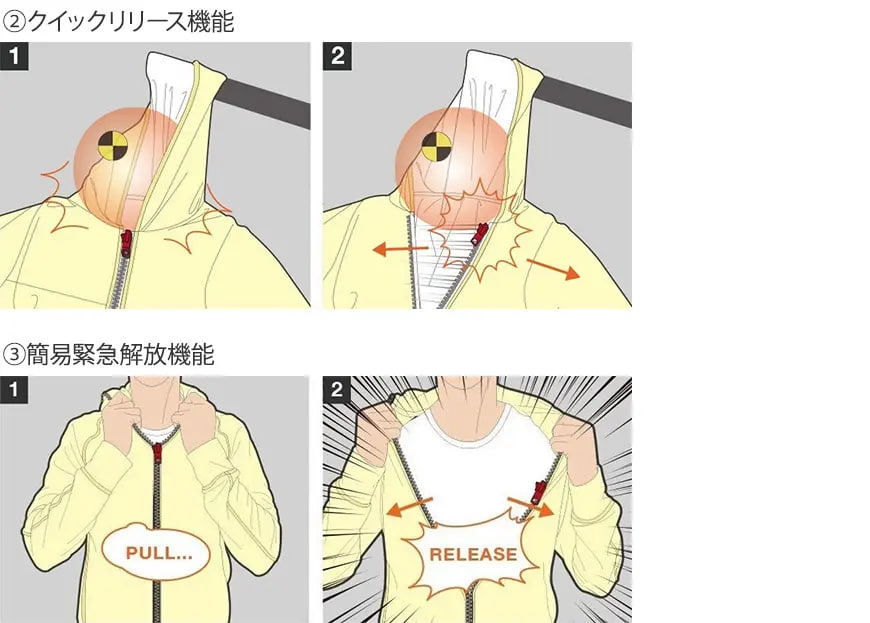 ②クイックリリース機能

1

2

③簡易緊急解放機能

1

PULL...

2

RELEASE