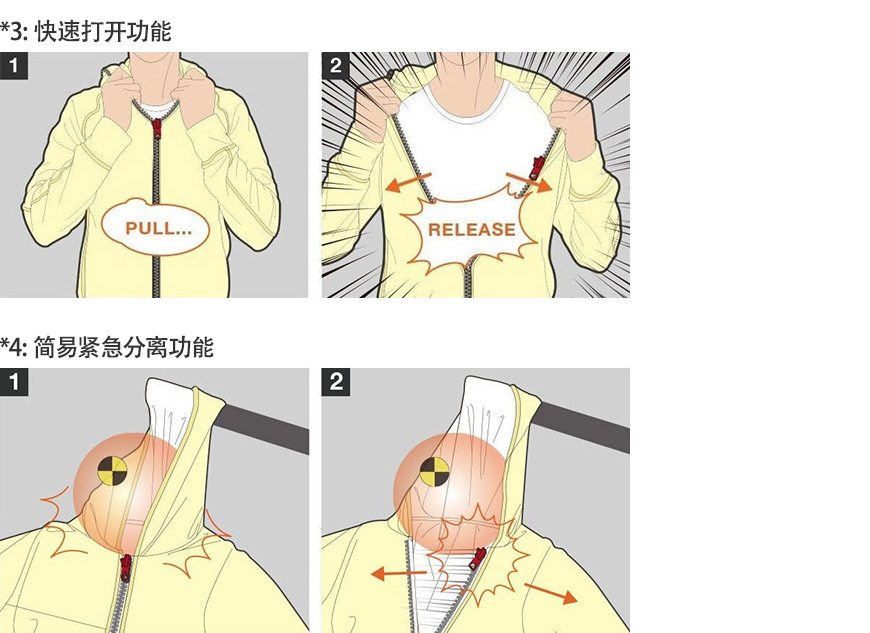 *3: 快速打开功能

1

PULL...

2

RELEASE

*4: 简易紧急分离功能

1

2